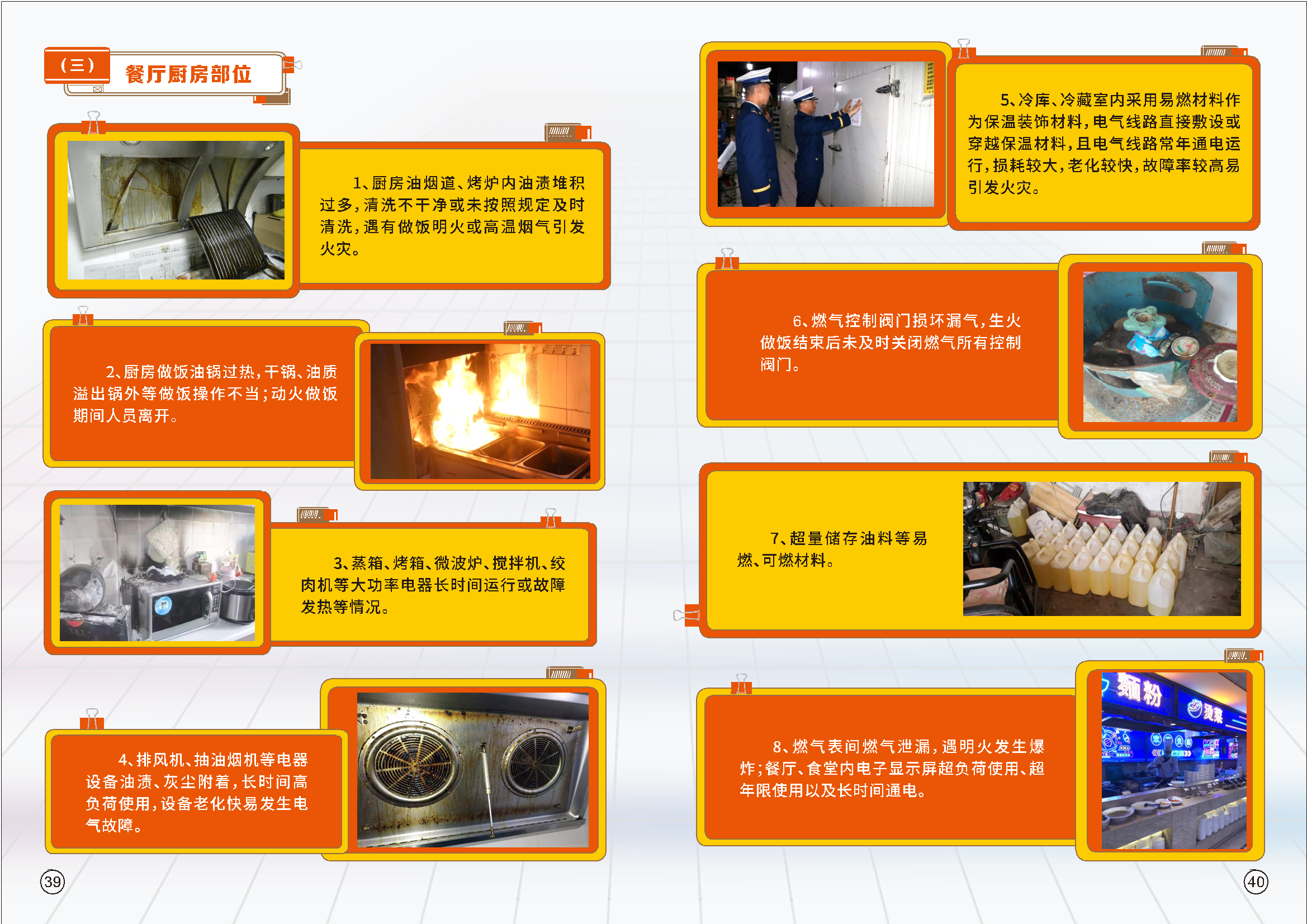 （三） 餐厅厨房部位

1、厨房油烟道、烤炉内油渍堆积过多，清洗不干净或未按照规定及时清洗，遇有做饭明火或高温烟气引发火灾。

2、厨房做饭油锅过热，干锅、油质溢出锅外等做饭操作不当；动火做饭期间人员离开。

3、蒸箱、烤箱、微波炉、搅拌机、绞肉机等大功率电器长时间运行或故障发热等情况。

4、排风机、抽油烟机等电器设备油渍、灰尘附着，长时间高负荷使用，设备老化快易发生电气故障。

39

5、冷库、冷藏室内采用易燃材料作为保温装饰材料，电气线路直接敷设或穿越保温材料，且电气线路常年通电运行，损耗较大，老化较快，故障率较高易引发火灾。

6、燃气控制阀门损坏漏气，生火做饭结束后未及时关闭燃气所有控制阀门。

7、超量储存油料等易燃、可燃材料。

8、燃气表间燃气泄漏，遇明火发生爆炸；餐厅、食堂内电子显示屏超负荷使用、超年限使用以及长时间通电。

面粉

40